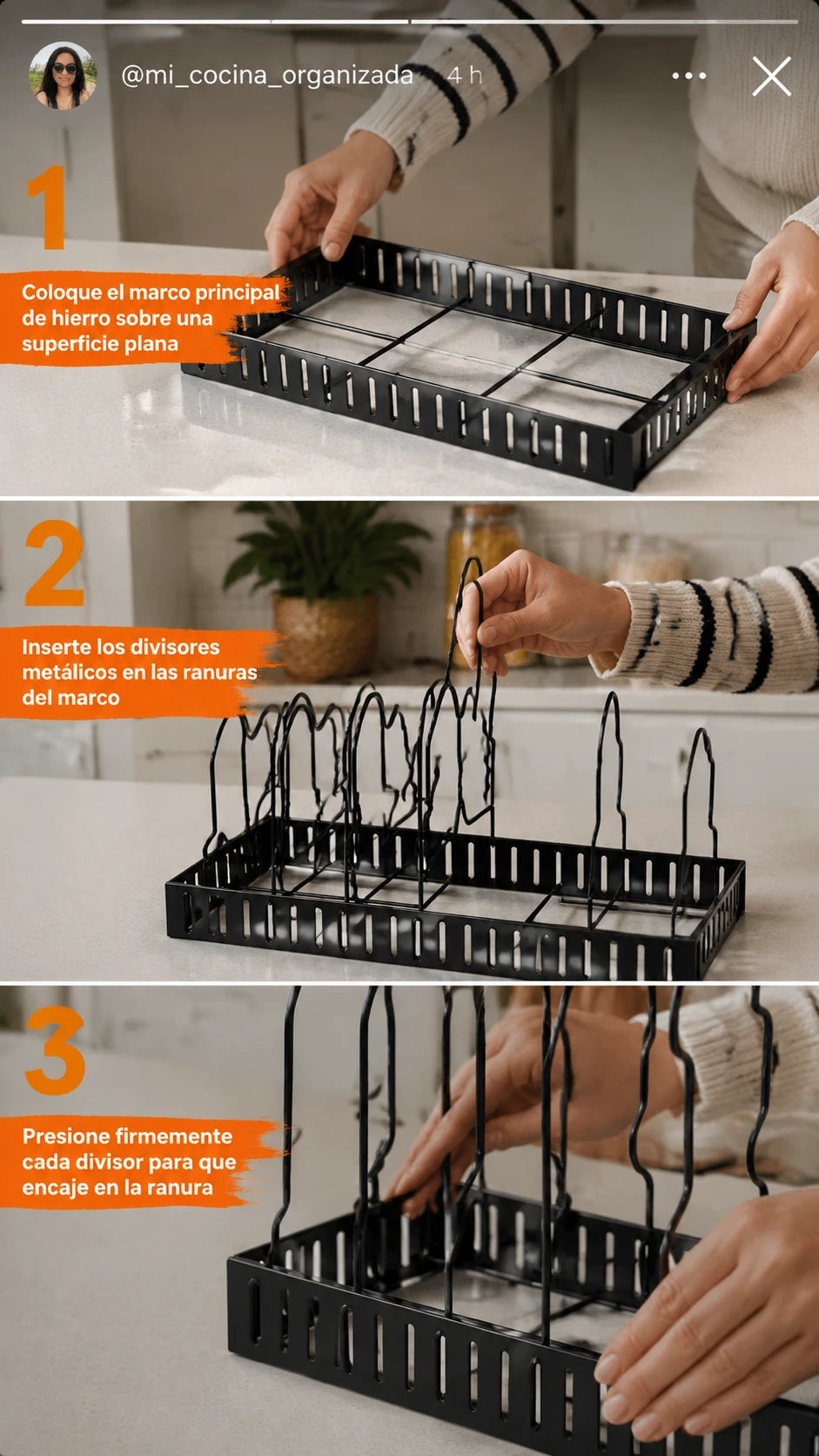 @mi_cocina_organizada 4 h

1

Coloque el marco principal de hierro sobre una superficie plana

2

Inserte los divisores metálicos en las ranuras del marco

3

Presione firmemente cada divisor para que encaje en la ranura